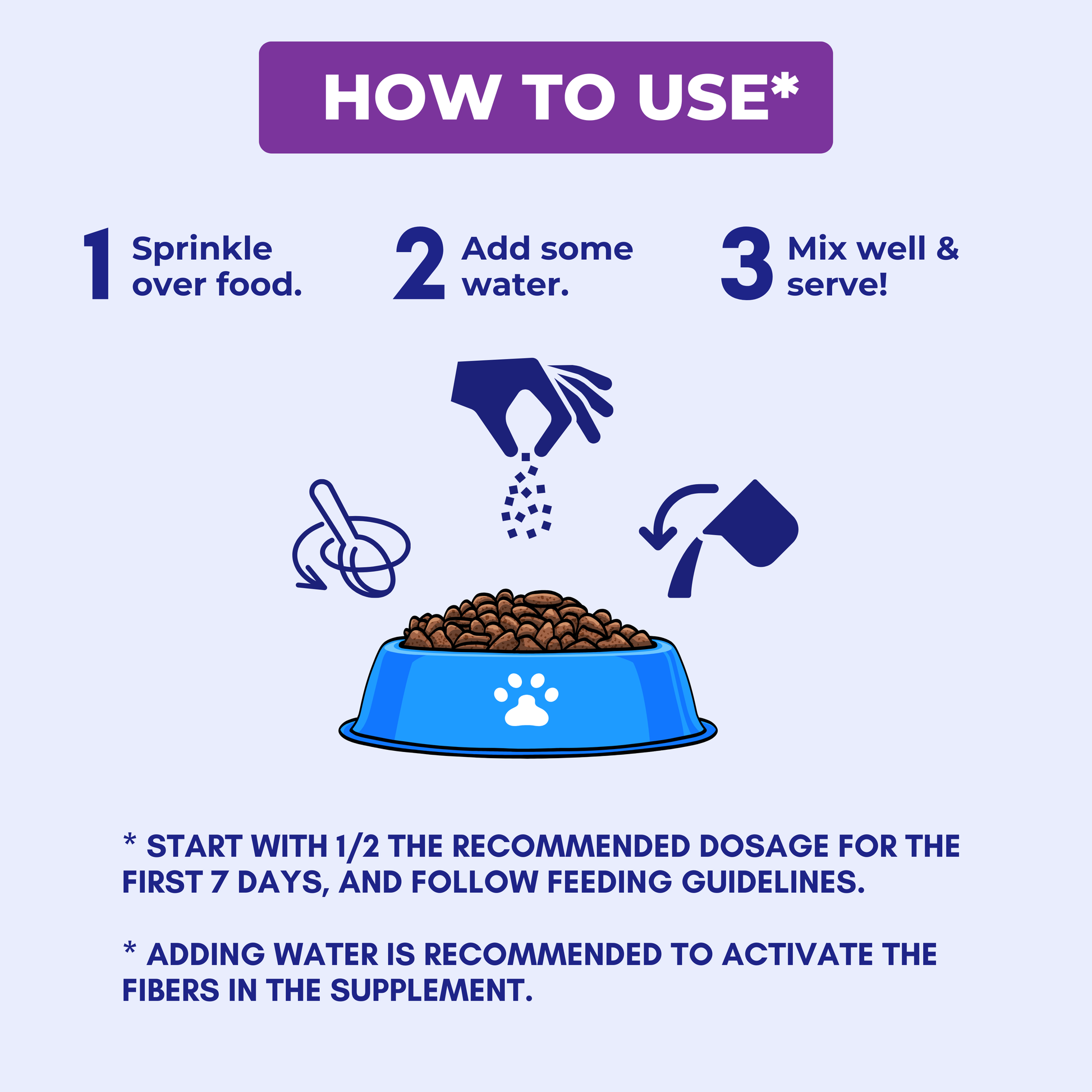 HOW TO USE*

1 Sprinkle over food.

2 Add some water.

3 Mix well & serve!

* START WITH 1/2 THE RECOMMENDED DOSAGE FOR THE FIRST 7 DAYS, AND FOLLOW FEEDING GUIDELINES.

* ADDING WATER IS RECOMMENDED TO ACTIVATE THE FIBERS IN THE SUPPLEMENT.