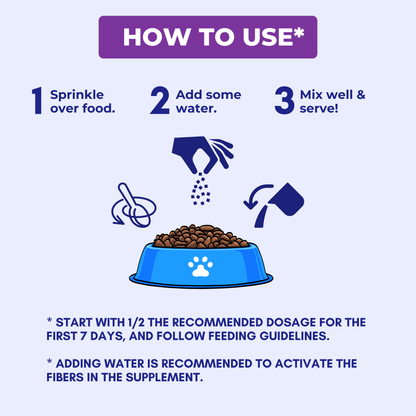 HOW TO USE*

1 Sprinkle over food.

2 Add some water.

3 Mix well & serve!

* START WITH 1/2 THE RECOMMENDED DOSAGE FOR THE FIRST 7 DAYS, AND FOLLOW FEEDING GUIDELINES.

* ADDING WATER IS RECOMMENDED TO ACTIVATE THE FIBERS IN THE SUPPLEMENT.